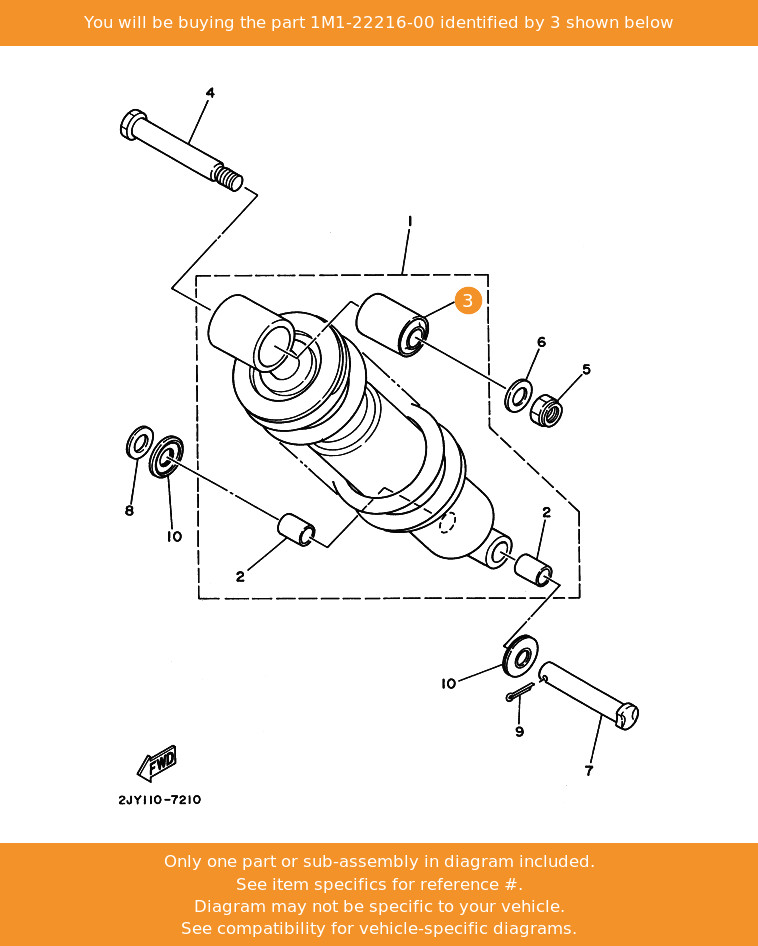 You will be buying the part 1M1-22216-00 identified by 3 shown below

4

1

3

6

5

8

10

2

2

10

9

7

FWD

2JY110-7210

Only one part or sub-assembly in diagram included.
See item specifics for reference #.
Diagram may not be specific to your vehicle.
See compatibility for vehicle-specific diagrams.