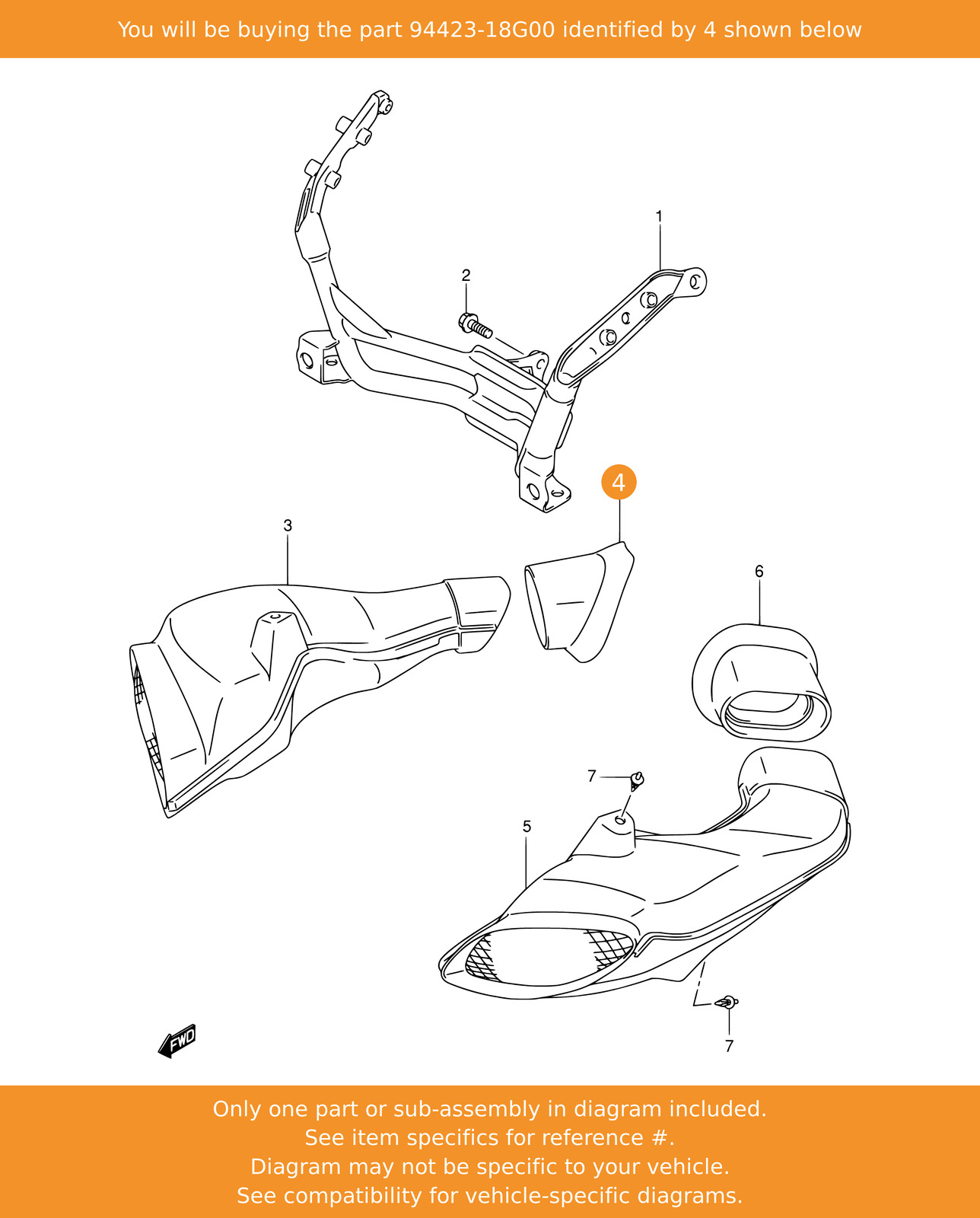 You will be buying the part 94423-18G00 identified by 4 shown below

1

2

4

3

6

7

5

7

FWD

Only one part or sub-assembly in diagram included.
See item specifics for reference #.
Diagram may not be specific to your vehicle.
See compatibility for vehicle-specific diagrams.