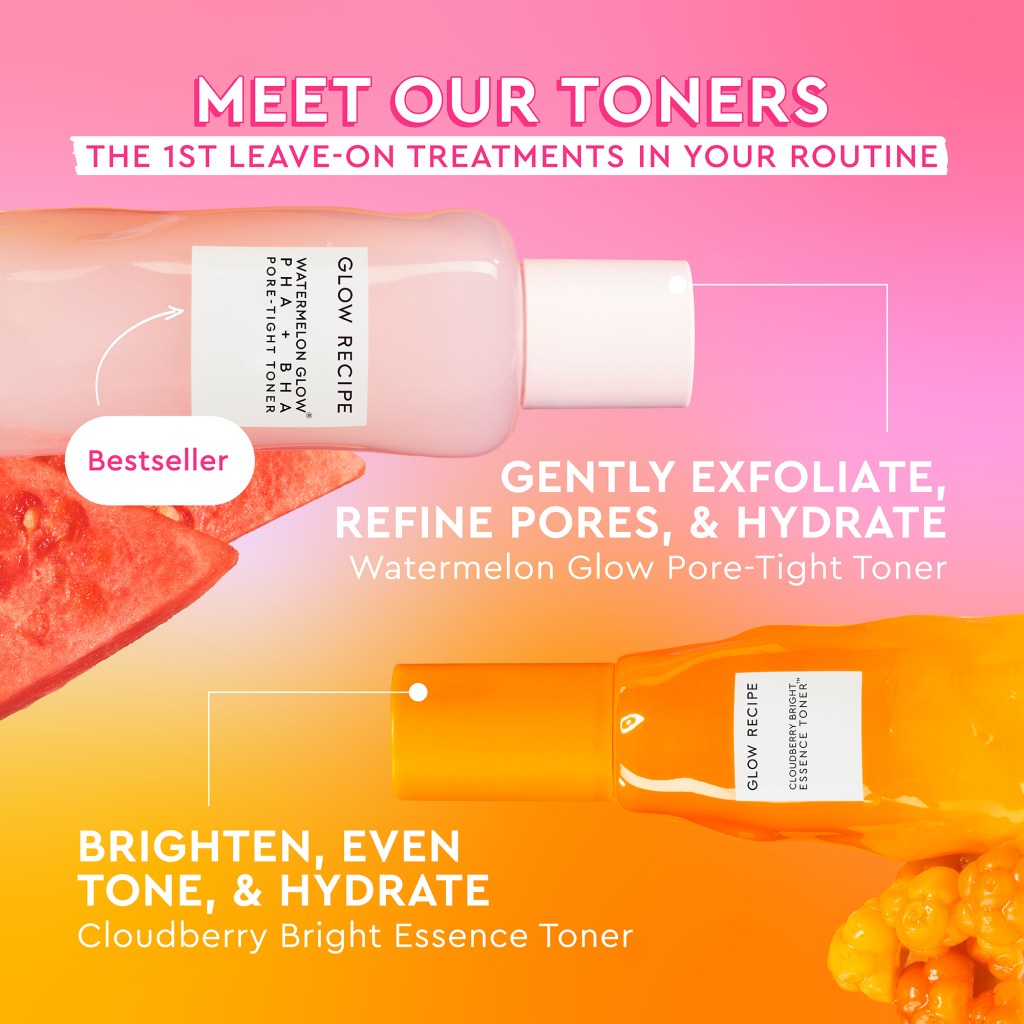 MEET OUR TONERS
THE 1ST LEAVE-ON TREATMENTS IN YOUR ROUTINE

GLOW RECIPE
WATERMELON GLOW®
PHA + BHA
PORE-TIGHT TONER

Bestseller

GENTLY EXFOLIATE, REFINE PORES, & HYDRATE
Watermelon Glow Pore-Tight Toner

GLOW RECIPE
CLOUDBERRY BRIGHT™
ESSENCE TONER

BRIGHTEN, EVEN TONE, & HYDRATE
Cloudberry Bright Essence Toner