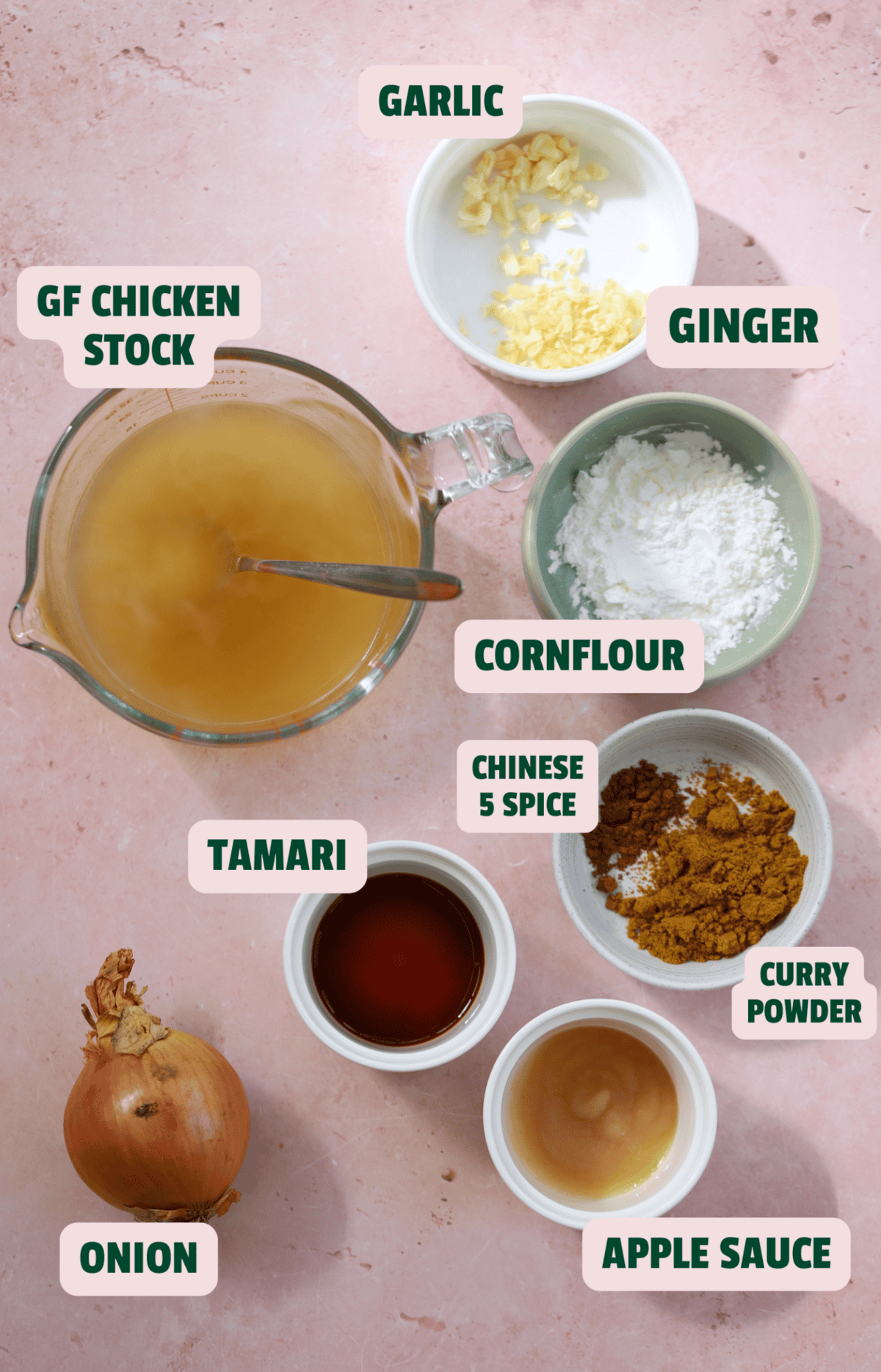 GARLIC

GF CHICKEN STOCK

GINGER

CORNFLOUR

CHINESE 5 SPICE

TAMARI

CURRY POWDER

ONION

APPLE SAUCE